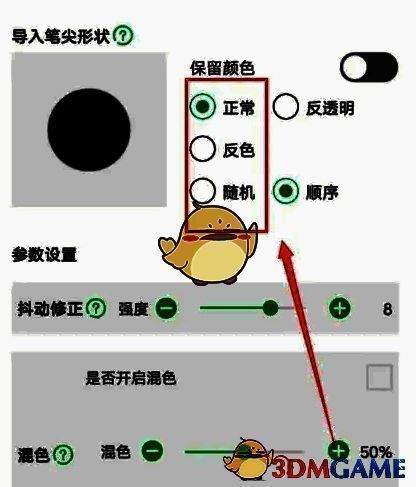 导入笔尖形状 ?

保留颜色

正常 反透明

反色

随机 顺序

参数设置

抖动修正 ? 强度 8

是否开启混色

混色 ? 混色 50%

3DMGAME