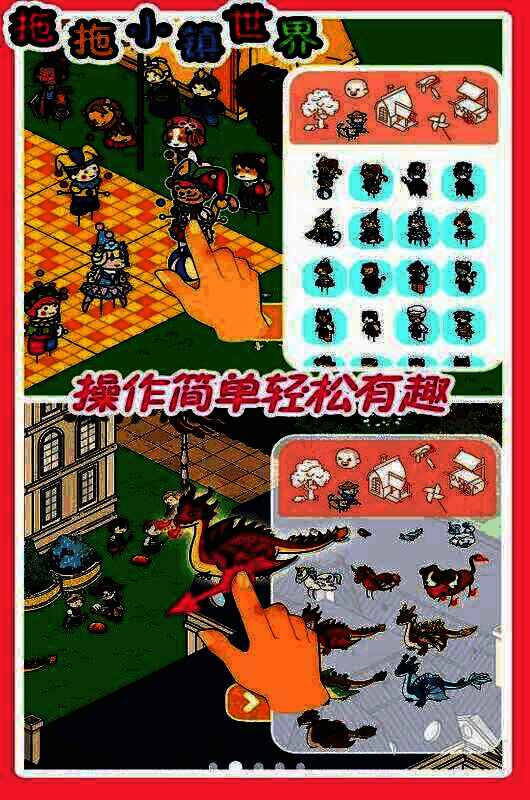 拖拖小镇世界

操作简单轻松有趣